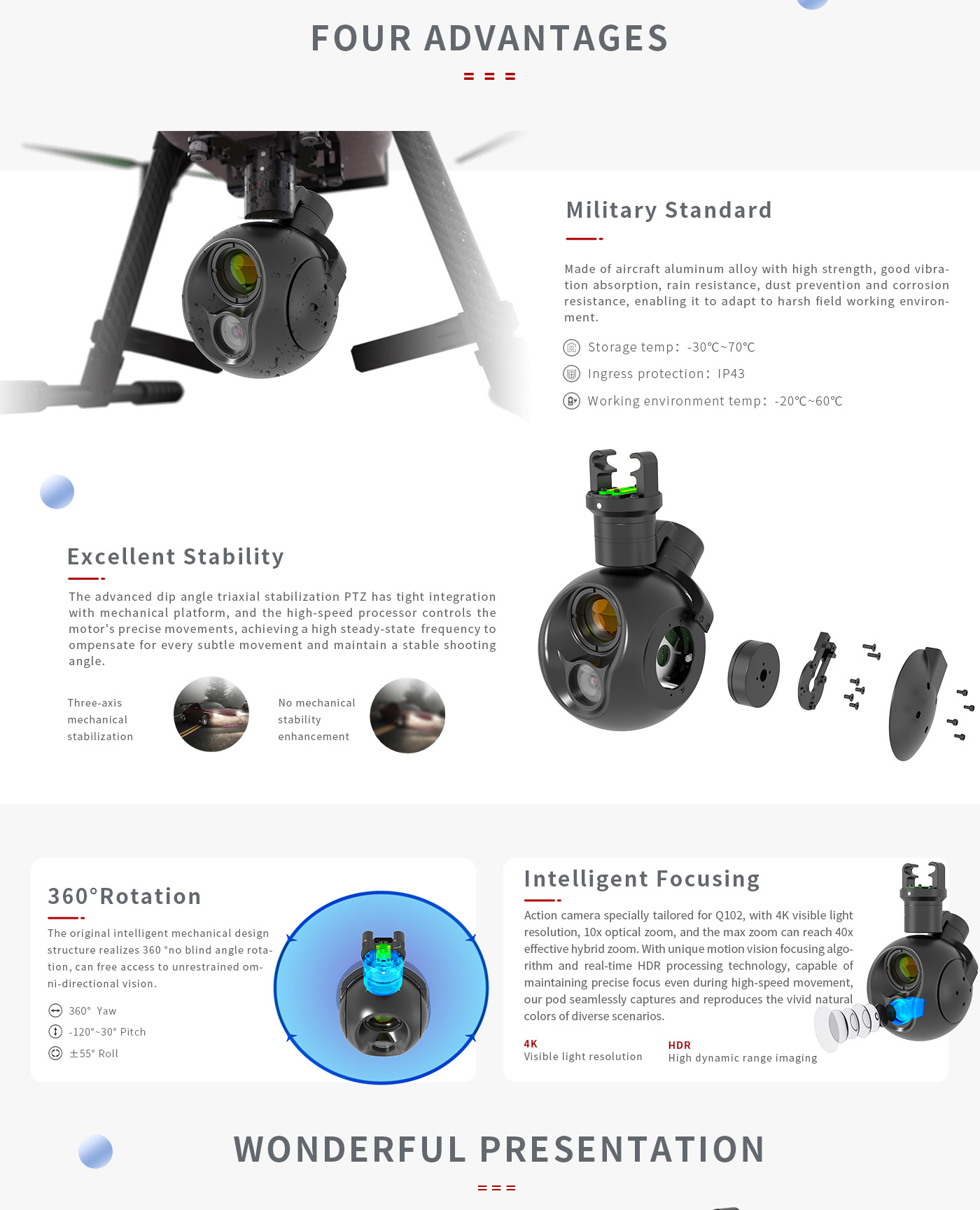 FOUR ADVANTAGES

Military Standard

Made of aircraft aluminum alloy with high strength, good vibration absorption, rain resistance, dust prevention and corrosion resistance, enabling it to adapt to harsh field working environment.

Storage temp: -30℃~70℃

Ingress protection: IP43

Working environment temp: -20℃~60℃

Excellent Stability

The advanced dip angle triaxial stabilization PTZ has tight integration with mechanical platform, and the high-speed processor controls the motor's precise movements, achieving a high steady-state frequency to ompensate for every subtle movement and maintain a stable shooting angle.

Three-axis mechanical stabilization

No mechanical stability enhancement

360°Rotation

The original intelligent mechanical design structure realizes 360 °no blind angle rotation, can free access to unrestrained omni-directional vision.

360° Yaw

-120°~30° Pitch

±55° Roll

Intelligent Focusing

Action camera specially tailored for Q102, with 4K visible light resolution, 10x optical zoom, and the max zoom can reach 40x effective hybrid zoom. With unique motion vision focusing algorithm and real-time HDR processing technology, capable of maintaining precise focus even during high-speed movement, our pod seamlessly captures and reproduces the vivid natural colors of diverse scenarios.

4K
Visible light resolution

HDR
High dynamic range imaging

WONDERFUL PRESENTATION