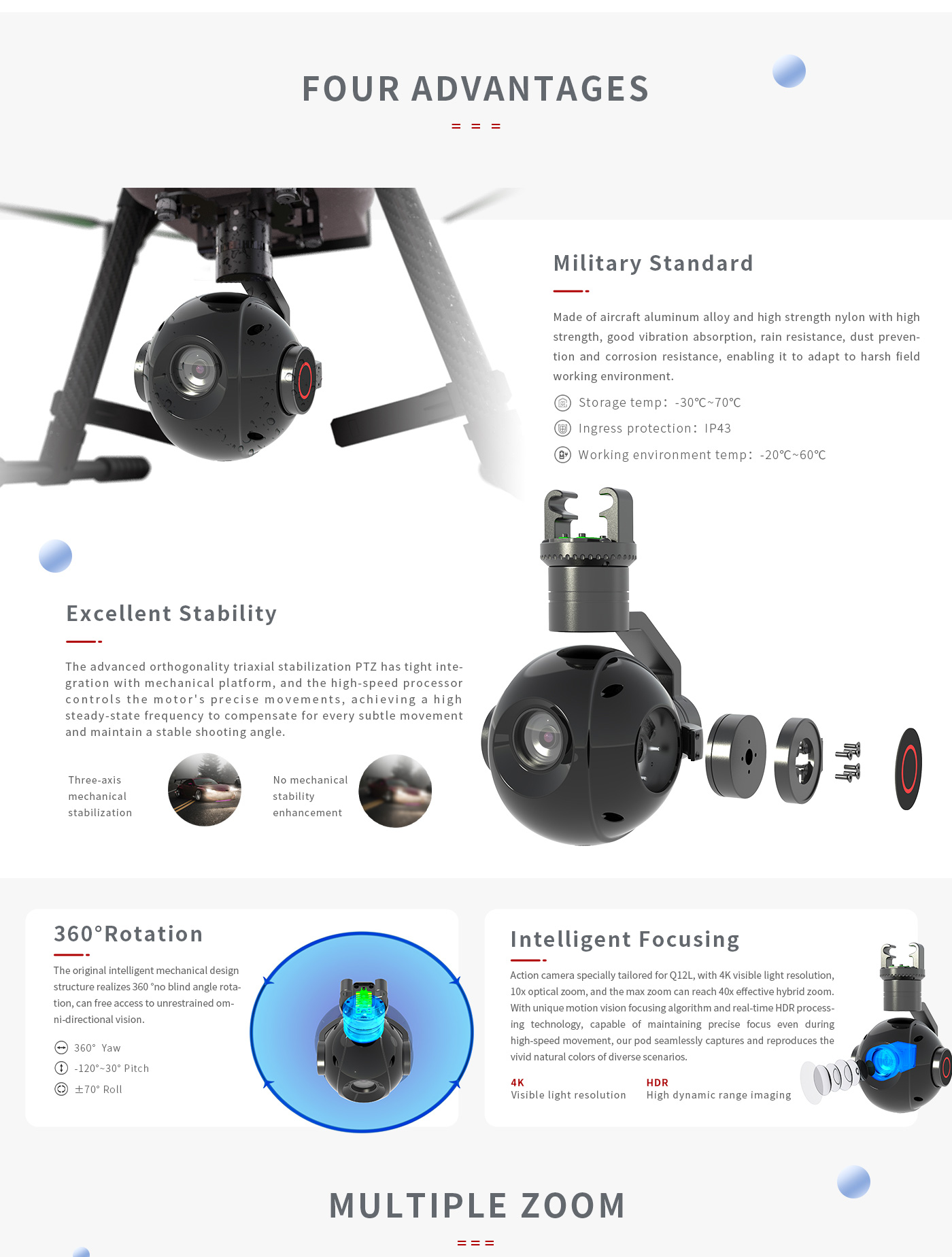 FOUR ADVANTAGES

Military Standard

Made of aircraft aluminum alloy and high strength nylon with high strength, good vibration absorption, rain resistance, dust prevention and corrosion resistance, enabling it to adapt to harsh field working environment.

Storage temp: -30℃~70℃

Ingress protection: IP43

Working environment temp: -20℃~60℃

Excellent Stability

The advanced orthogonality triaxial stabilization PTZ has tight integration with mechanical platform, and the high-speed processor controls the motor's precise movements, achieving a high steady-state frequency to compensate for every subtle movement and maintain a stable shooting angle.

Three-axis mechanical stabilization

No mechanical stability enhancement

360°Rotation

The original intelligent mechanical design structure realizes 360 °no blind angle rotation, can free access to unrestrained omni-directional vision.

360° Yaw

-120°~30° Pitch

±70° Roll

Intelligent Focusing

Action camera specially tailored for Q12L, with 4K visible light resolution, 10x optical zoom, and the max zoom can reach 40x effective hybrid zoom. With unique motion vision focusing algorithm and real-time HDR processing technology, capable of maintaining precise focus even during high-speed movement, our pod seamlessly captures and reproduces the vivid natural colors of diverse scenarios.

4K
Visible light resolution

HDR
High dynamic range imaging

MULTIPLE ZOOM